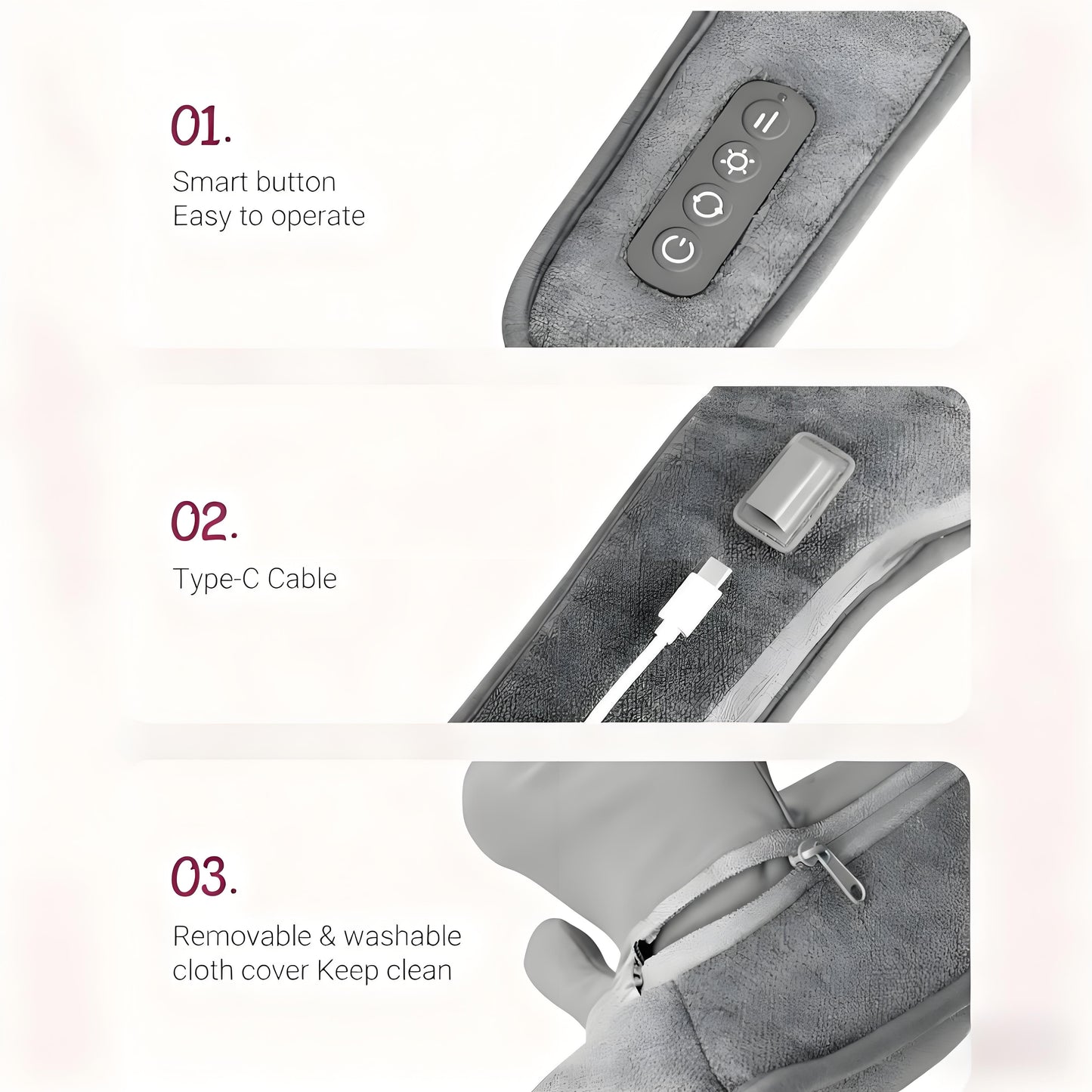 01.
Smart button
Easy to operate

02.
Type-C Cable

03.
Removable & washable
cloth cover Keep clean