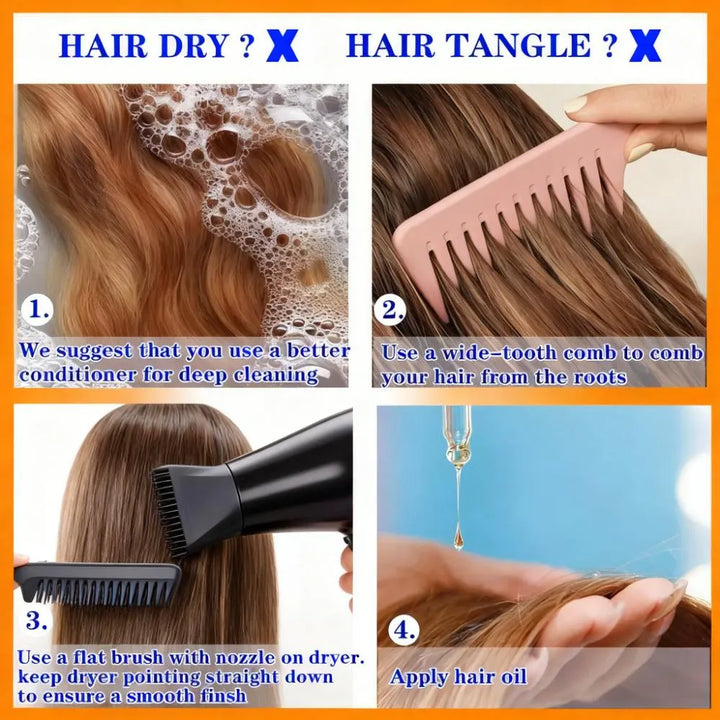 HAIR DRY ? X HAIR TANGLE ? X

1.
We suggest that you use a better conditioner for deep cleaning

2.
Use a wide-tooth comb to comb your hair from the roots

3.
Use a flat brush with nozzle on dryer. keep dryer pointing straight down to ensure a smooth finsh

4.
Apply hair oil