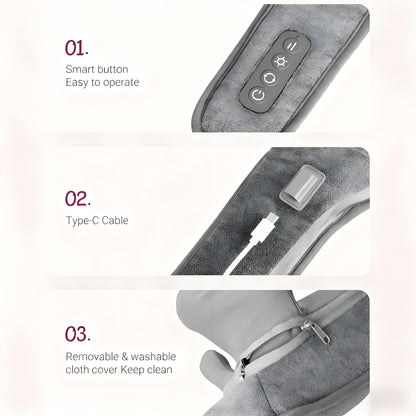 01.
Smart button
Easy to operate

02.
Type-C Cable

03.
Removable & washable
cloth cover Keep clean